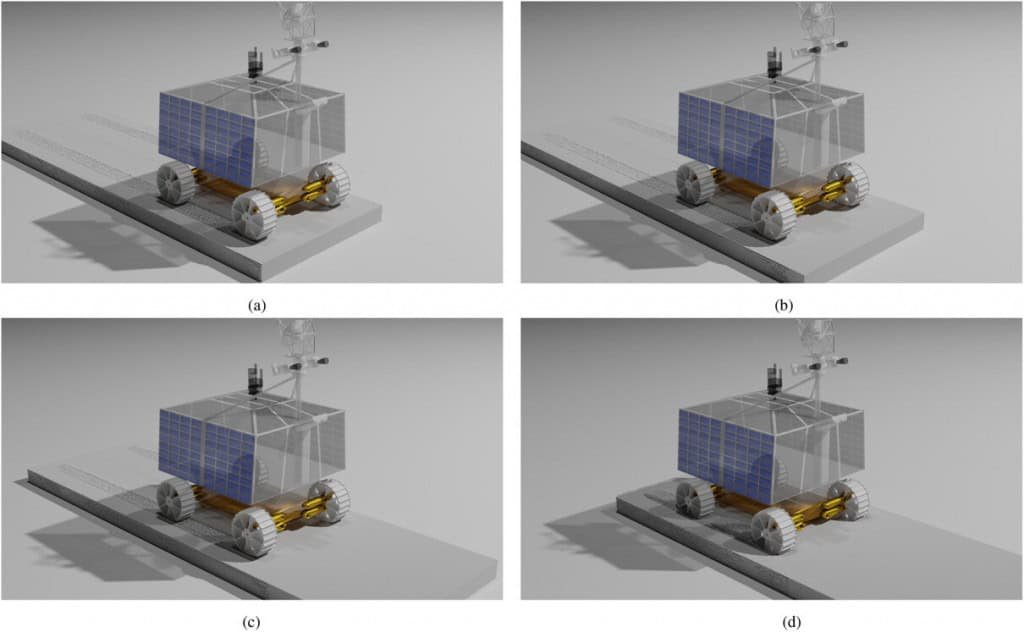 (a)

(b)

(c)

(d)